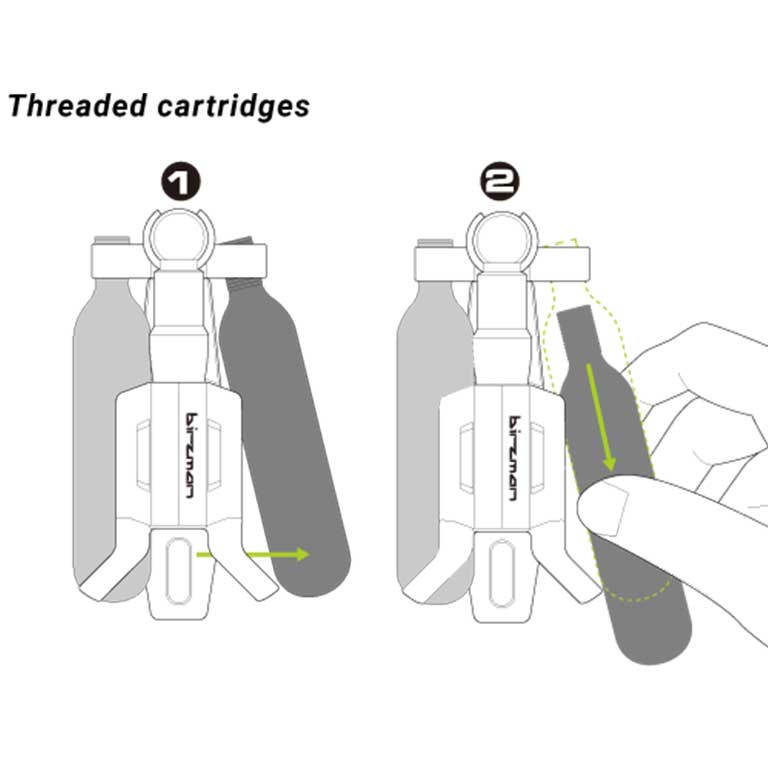 Threaded cartridges

1

birzman

2

birzman