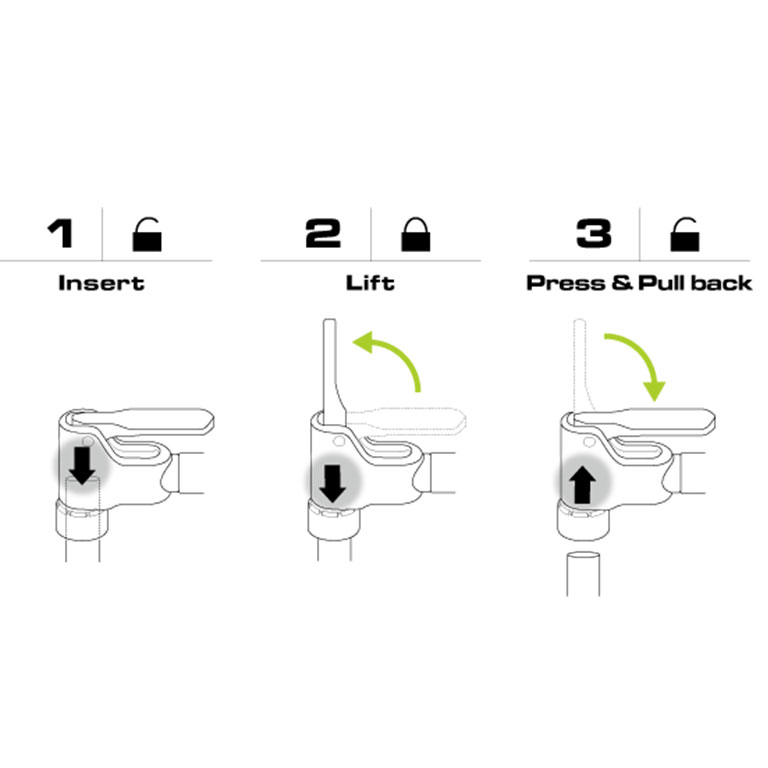 1

Insert

2

Lift

3

Press & Pull back